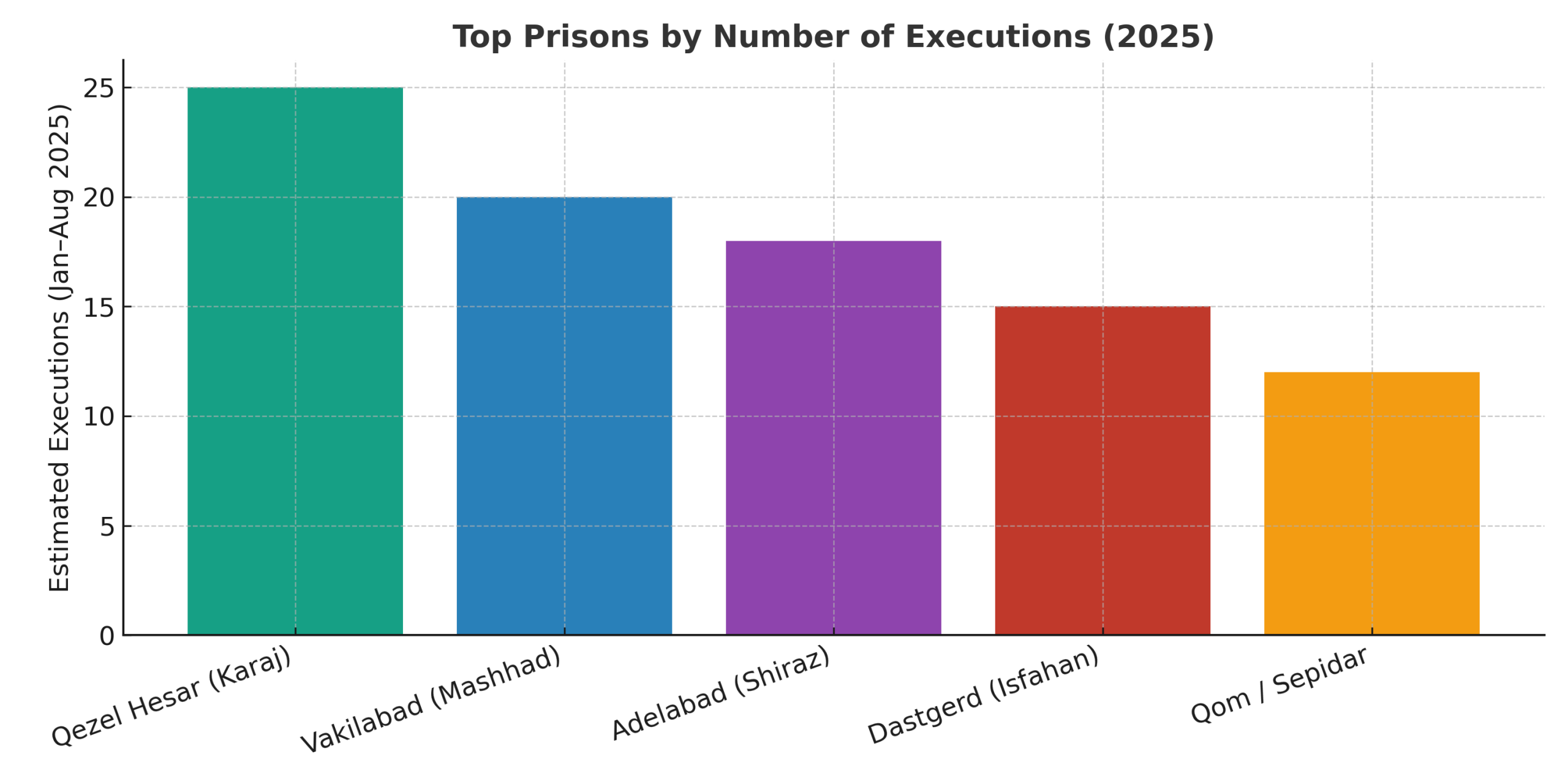 Top Prisons by Number of Executions (2025)

Estimated Executions (Jan–Aug 2025)

25
20
15
10
5
0

Qezel Hesar (Karaj)
Vakilabad (Mashhad)
Adelabad (Shiraz)
Dastgerd (Isfahan)
Qom / Sepidar